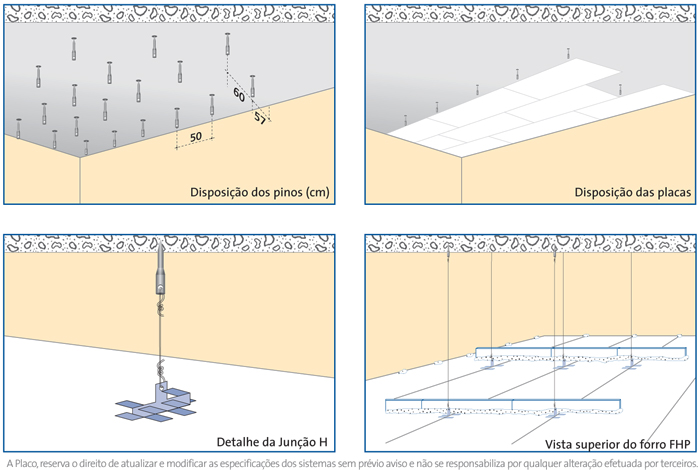 60

57

50

Disposição dos pinos (cm)

Disposição das placas

Detalhe da Junção H

Vista superior do forro FHP

A Placo, reserva o direito de atualizar e modificar as especificações dos sistemas sem prévio aviso e não se responsabiliza por qualquer alteração efetuada por terceiros.